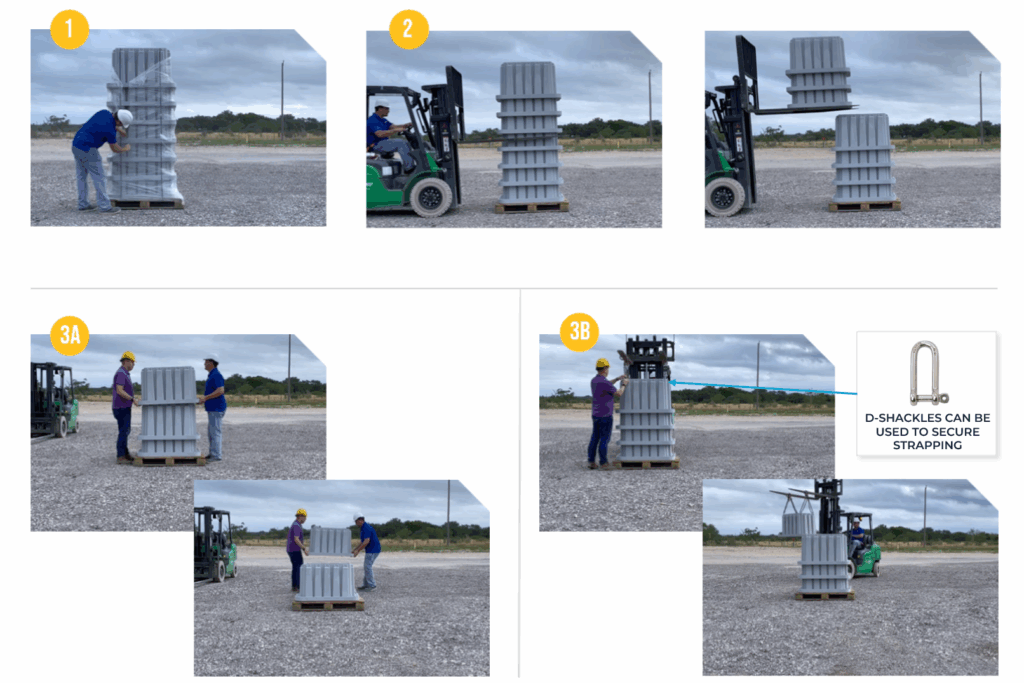 1

2

3A

3B

D-SHACKLES CAN BE USED TO SECURE STRAPPING